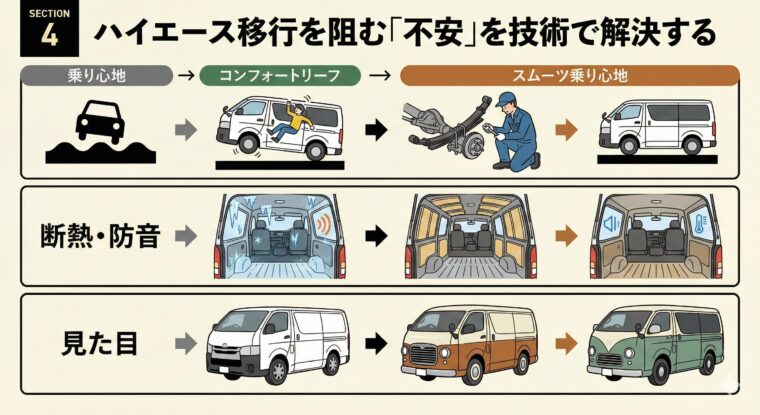 SECTION
4
ハイエース移行を阻む「不安」を技術で解決する

乗り心地 → コンフォートリーフ → スムーツ乗り心地

断熱・防音

見た目